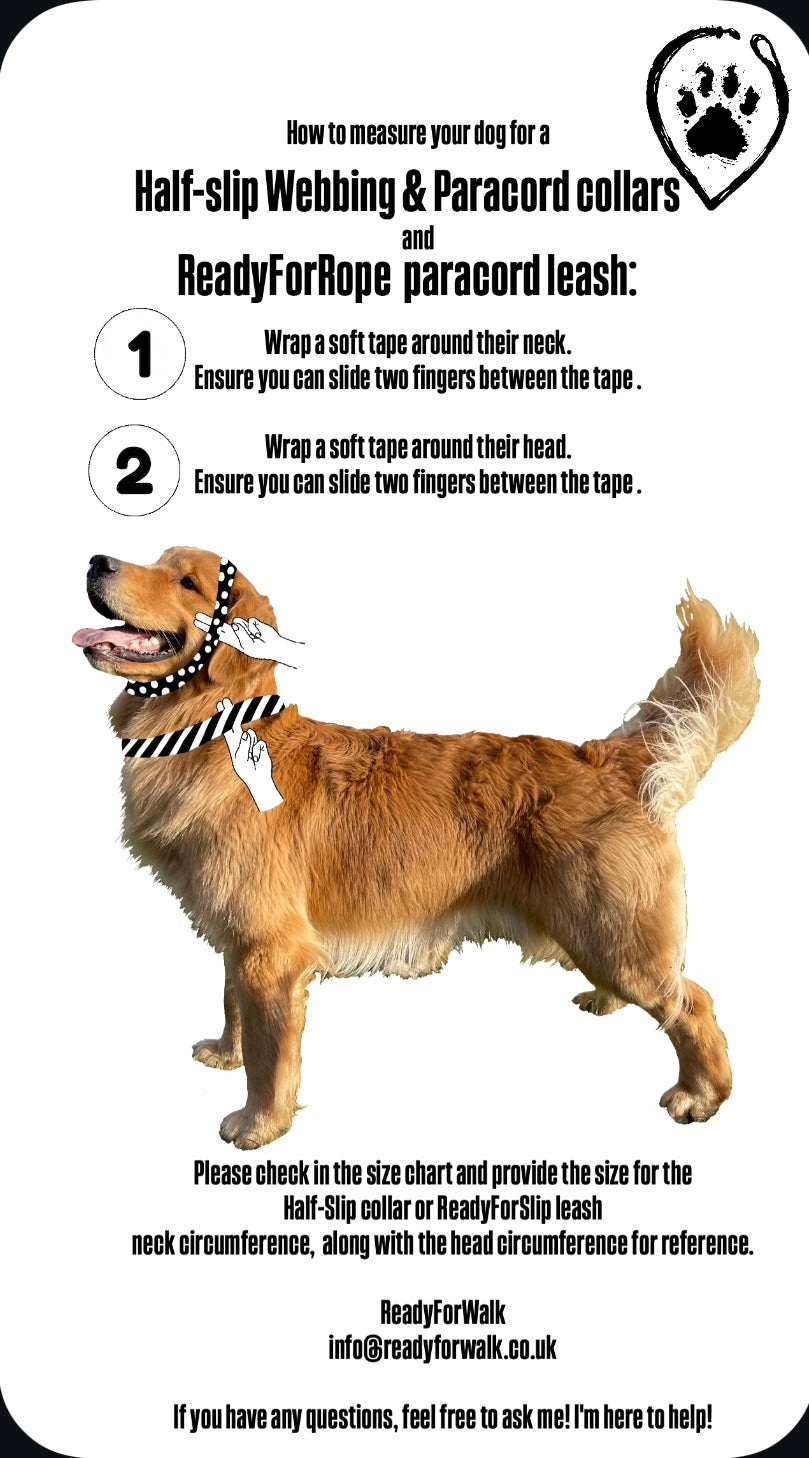 How to measure your dog for a

Half-slip Webbing & Paracord collars

and

ReadyForRope paracord leash:

1

Wrap a soft tape around their neck.
Ensure you can slide two fingers between the tape .

2

Wrap a soft tape around their head.
Ensure you can slide two fingers between the tape .

Please check in the size chart and provide the size for the Half-Slip collar or ReadyForSlip leash neck circumference, along with the head circumference for reference.

ReadyForWalk
info@readyforwalk.co.uk

If you have any questions, feel free to ask me! I'm here to help!